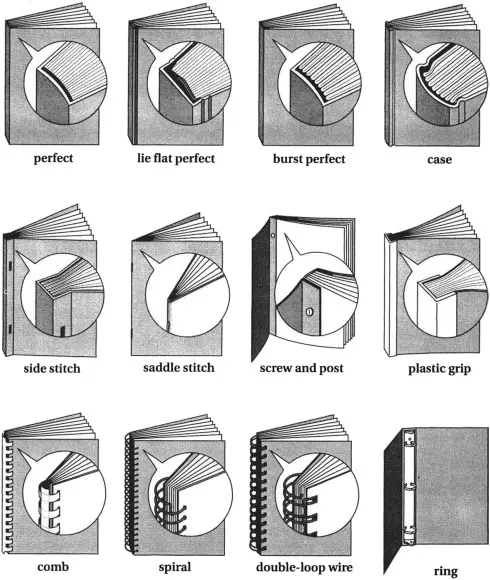 perfect

lie flat perfect

burst perfect

case

side stitch

saddle stitch

screw and post

plastic grip

comb

spiral

double-loop wire

ring